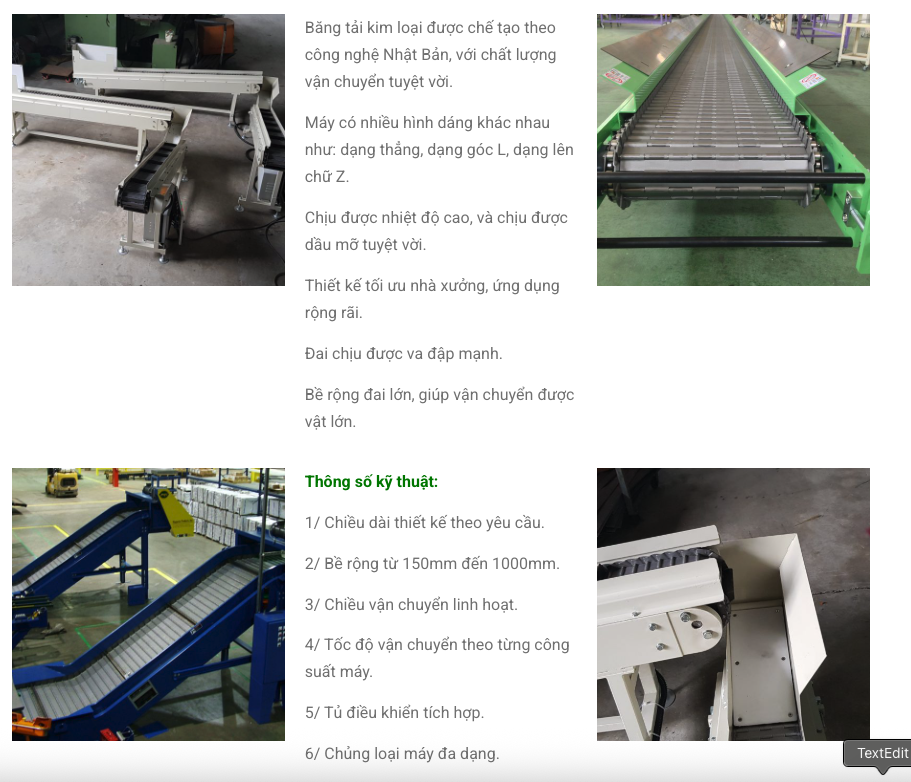 Băng tải kim loại được chế tạo theo công nghệ Nhật Bản, với chất lượng vận chuyển tuyệt vời.

Máy có nhiều hình dáng khác nhau như: dạng thẳng, dạng góc L, dạng lên chữ Z.

Chịu được nhiệt độ cao, và chịu được dầu mỡ tuyệt vời.

Thiết kế tối ưu nhà xưởng, ứng dụng rộng rãi.

Đai chịu được va đập mạnh.

Bề rộng đai lớn, giúp vận chuyển được vật lớn.

Thông số kỹ thuật:

1/ Chiều dài thiết kế theo yêu cầu.

2/ Bề rộng từ 150mm đến 1000mm.

3/ Chiều vận chuyển linh hoạt.

4/ Tốc độ vận chuyển theo từng công suất máy.

5/ Tủ điều khiển tích hợp.

6/ Chủng loại máy đa dạng.

TextEdit